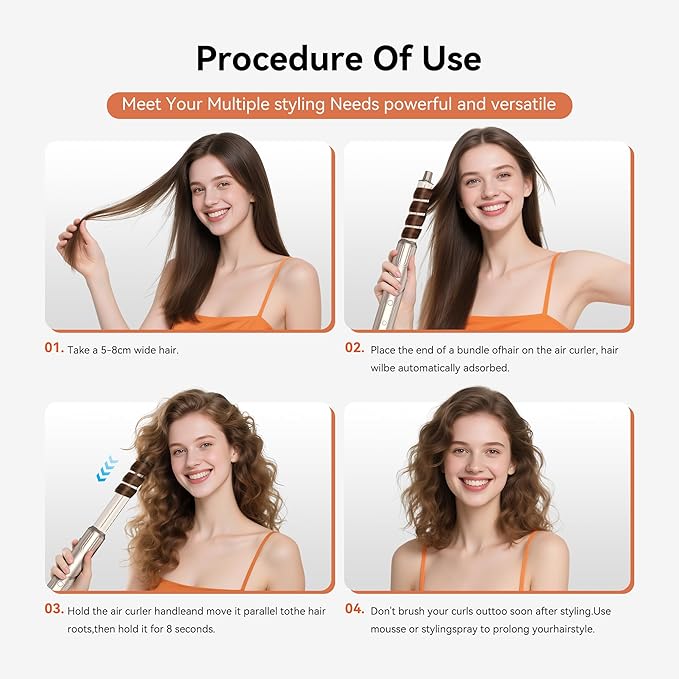 Procedure Of Use

Meet Your Multiple styling Needs powerful and versatile

01. Take a 5-8cm wide hair.

02. Place the end of a bundle ofhair on the air curler, hair wilbe automatically adsorbed.

03. Hold the air curler handleand move it parallel tothe hair roots,then hold it for 8 seconds.

04. Don't brush your curls outtoo soon after styling.Use mousse or stylingspray to prolong yourhairstyle.