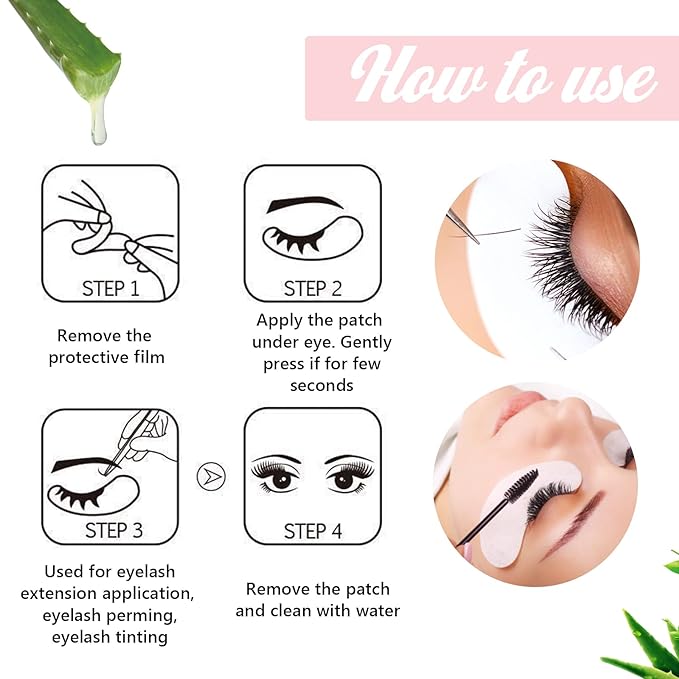 How to use

STEP 1

Remove the protective film

STEP 2

Apply the patch under eye. Gently press if for few seconds

STEP 3

Used for eyelash extension application, eyelash perming, eyelash tinting

STEP 4

Remove the patch and clean with water