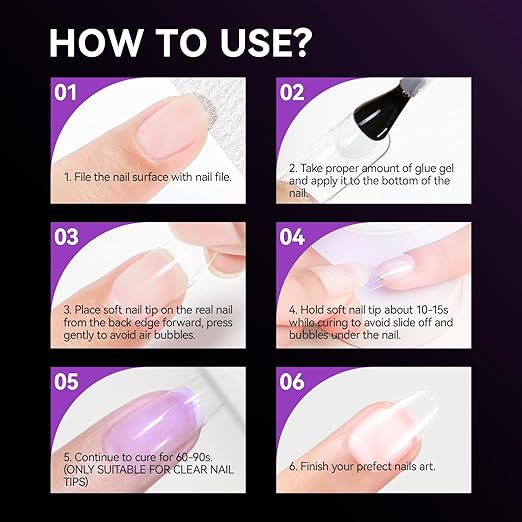 HOW TO USE?

01

1. File the nail surface with nail file.

02

2. Take proper amount of glue gel and apply it to the bottom of the nail.

03

3. Place soft nail tip on the real nail from the back edge forward, press gently to avoid air bubbles.

04

4. Hold soft nail tip about 10-15s while curing to avoid slide off and bubbles under the nail.

05

5. Continue to cure for 60-90s. (ONLY SUITABLE FOR CLEAR NAIL TIPS)

06

6. Finish your prefect nails art.