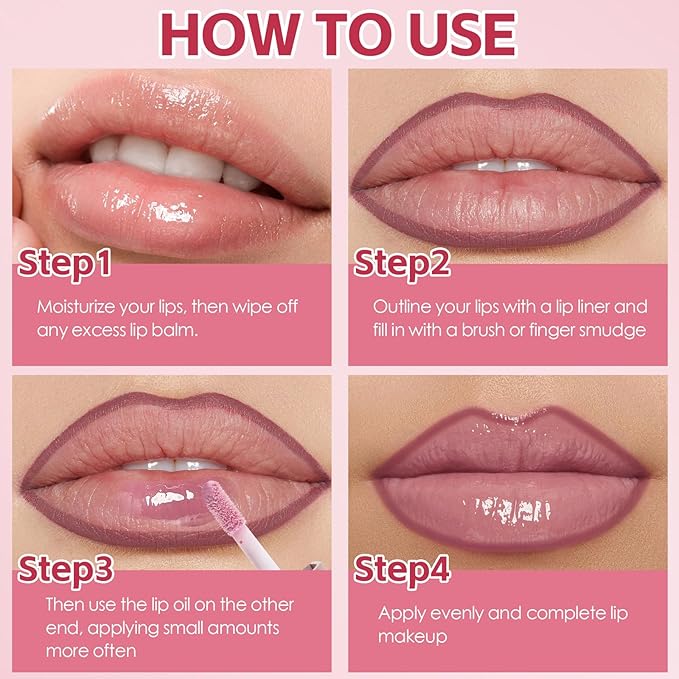 HOW TO USE

Step1

Moisturize your lips, then wipe off any excess lip balm.

Step2

Outline your lips with a lip liner and fill in with a brush or finger smudge

Step3

Then use the lip oil on the other end, applying small amounts more often

Step4

Apply evenly and complete lip makeup