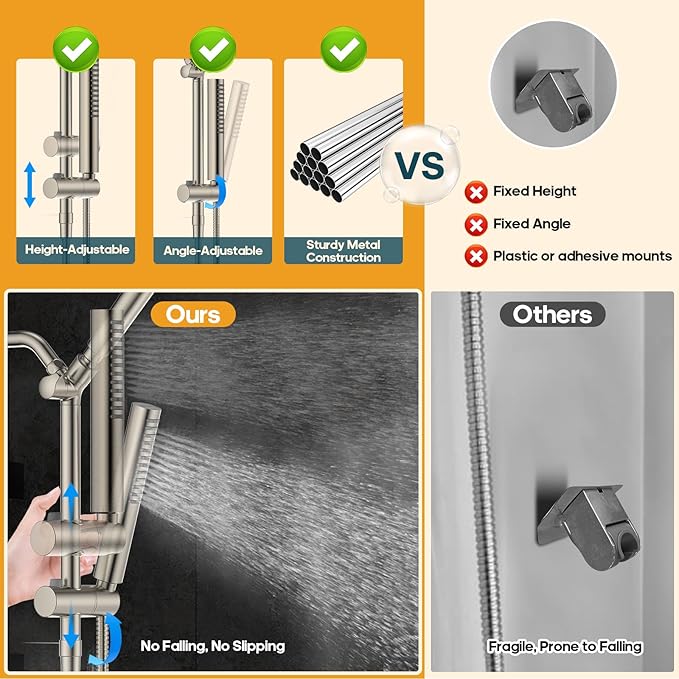 Height-Adjustable

Angle-Adjustable

Sturdy Metal Construction

VS

Fixed Height

Fixed Angle

Plastic or adhesive mounts

Ours

No Falling, No Slipping

Others

Fragile, Prone to Falling