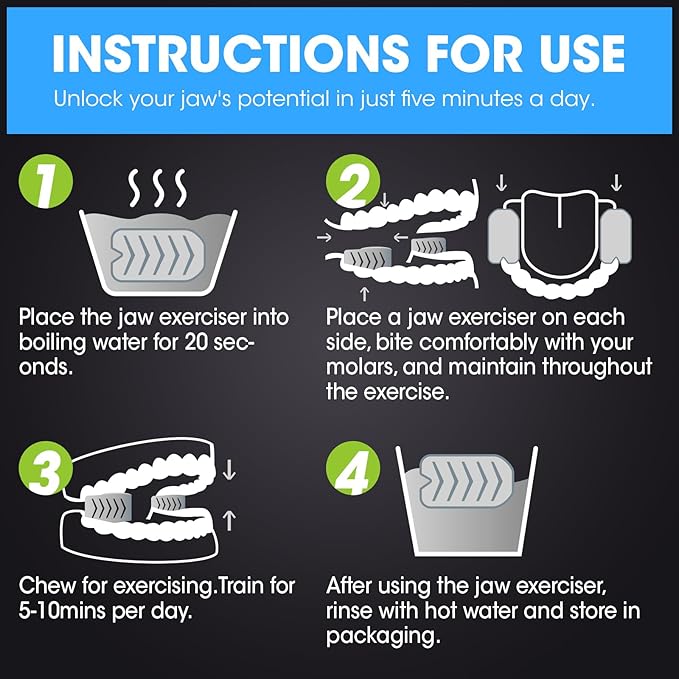 INSTRUCTIONS FOR USE

Unlock your jaw's potential in just five minutes a day.

1

Place the jaw exerciser into boiling water for 20 seconds.

2

Place a jaw exerciser on each side, bite comfortably with your molars, and maintain throughout the exercise.

3

Chew for exercising.Train for 5-10mins per day.

4

After using the jaw exerciser, rinse with hot water and store in packaging.