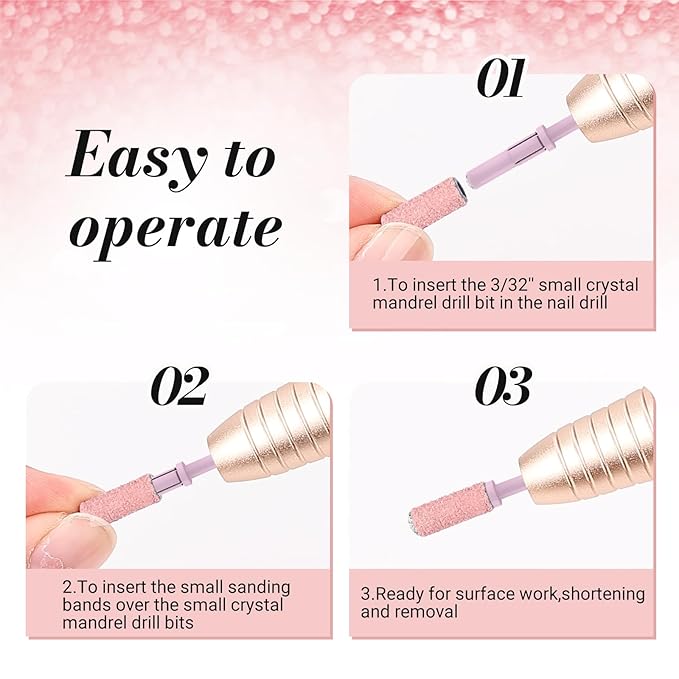 Easy to operate

01

1.To insert the 3/32" small crystal mandrel drill bit in the nail drill

02

2.To insert the small sanding bands over the small crystal mandrel drill bits

03

3.Ready for surface work,shortening and removal