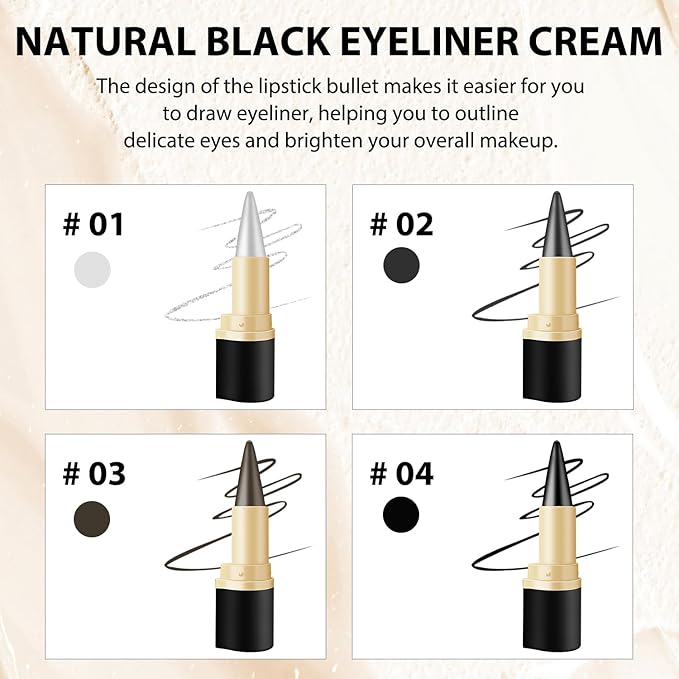 NATURAL BLACK EYELINER CREAM

The design of the lipstick bullet makes it easier for you to draw eyeliner, helping you to outline delicate eyes and brighten your overall makeup.

# 01

# 02

# 03

# 04