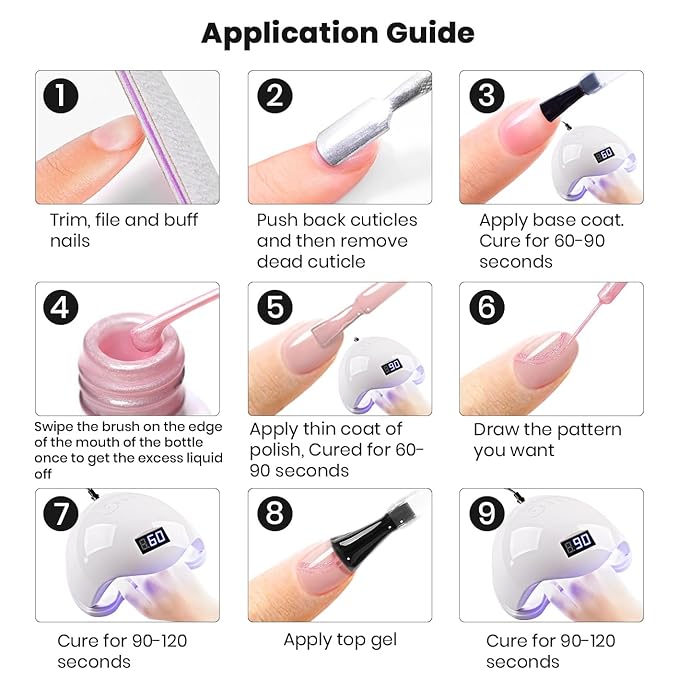 Application Guide

1

Trim, file and buff nails

2

Push back cuticles and then remove dead cuticle

3

60

Apply base coat. Cure for 60-90 seconds

4

Swipe the brush on the edge of the mouth of the bottle once to get the excess liquid off

5

90

Apply thin coat of polish, Cured for 60-90 seconds

6

Draw the pattern you want

7

60

Cure for 90-120 seconds

8

Apply top gel

9

90

Cure for 90-120 seconds