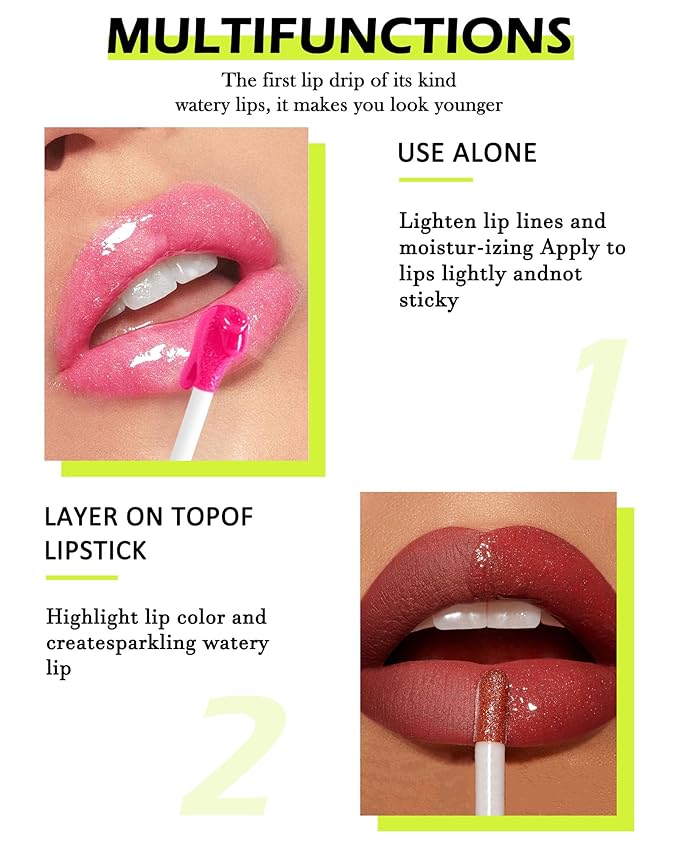 MULTIFUNCTIONS

The first lip drip of its kind
watery lips, it makes you look younger

USE ALONE

Lighten lip lines and moistur-izing Apply to lips lightly andnot sticky

1

LAYER ON TOPOF LIPSTICK

Highlight lip color and createsparkling watery lip

2