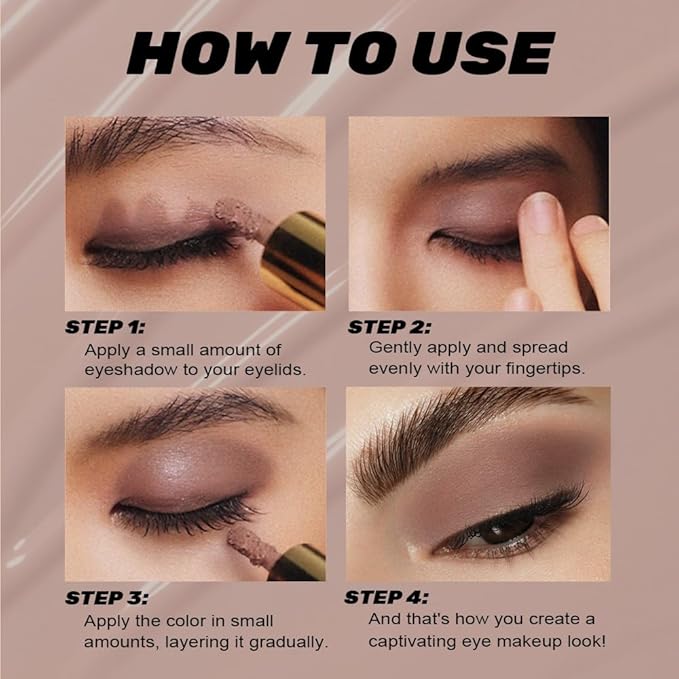 HOW TO USE

STEP 1:
Apply a small amount of eyeshadow to your eyelids.

STEP 2:
Gently apply and spread evenly with your fingertips.

STEP 3:
Apply the color in small amounts, layering it gradually.

STEP 4:
And that's how you create a captivating eye makeup look!