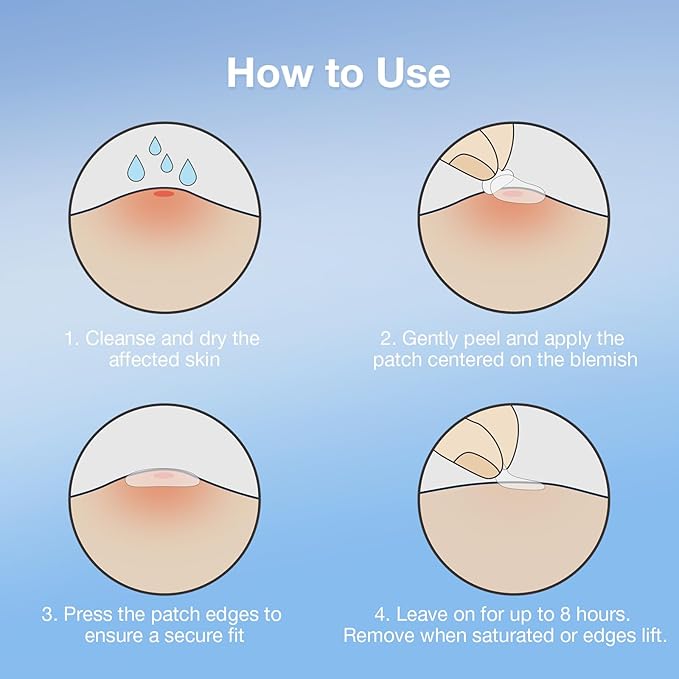 How to Use

1. Cleanse and dry the affected skin

2. Gently peel and apply the patch centered on the blemish

3. Press the patch edges to ensure a secure fit

4. Leave on for up to 8 hours. Remove when saturated or edges lift.