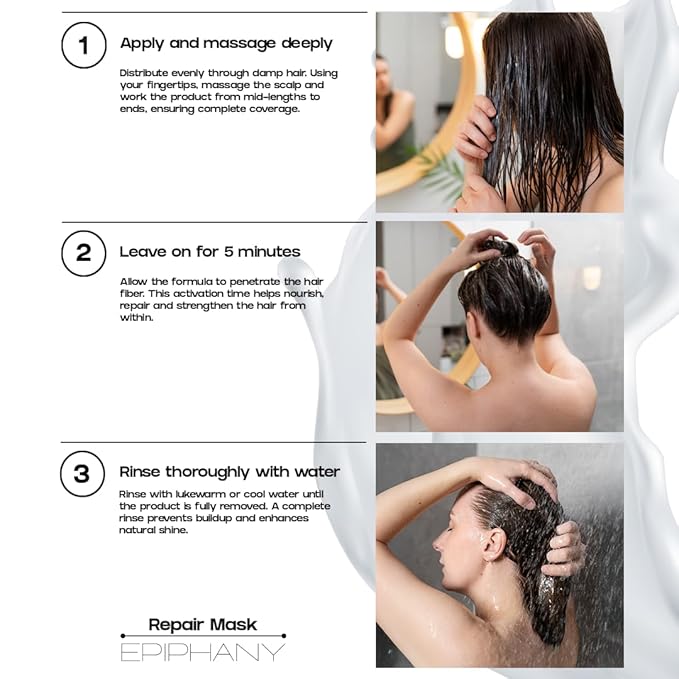 1

Apply and massage deeply

Distribute evenly through damp hair. Using your fingertips, massage the scalp and work the product from mid-lengths to ends, ensuring complete coverage.

2

Leave on for 5 minutes

Allow the formula to penetrate the hair fiber. This activation time helps nourish, repair and strengthen the hair from within.

3

Rinse thoroughly with water

Rinse with lukewarm or cool water until the product is fully removed. A complete rinse prevents buildup and enhances natural shine.

Repair Mask

EPIPHANY