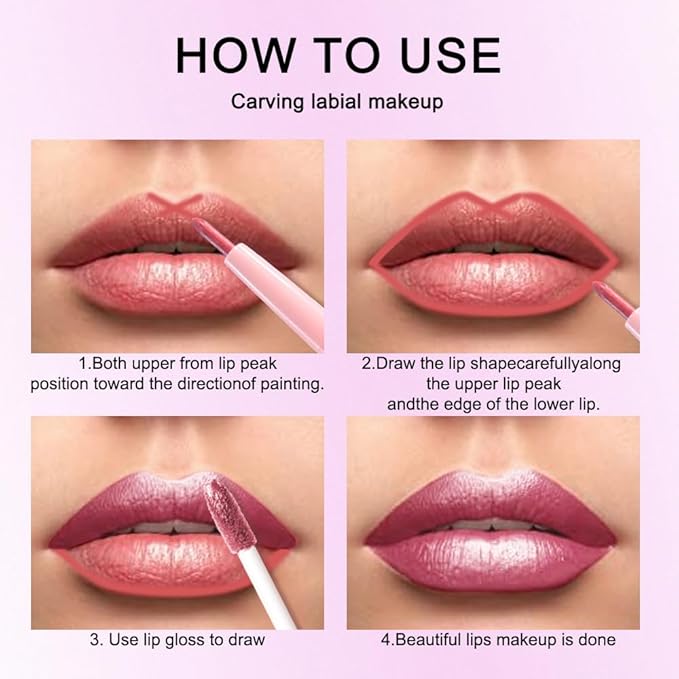 HOW TO USE

Carving labial makeup

1.Both upper from lip peak position toward the directionof painting.

2.Draw the lip shapecarefullyalong the upper lip peak andthe edge of the lower lip.

3. Use lip gloss to draw

4.Beautiful lips makeup is done