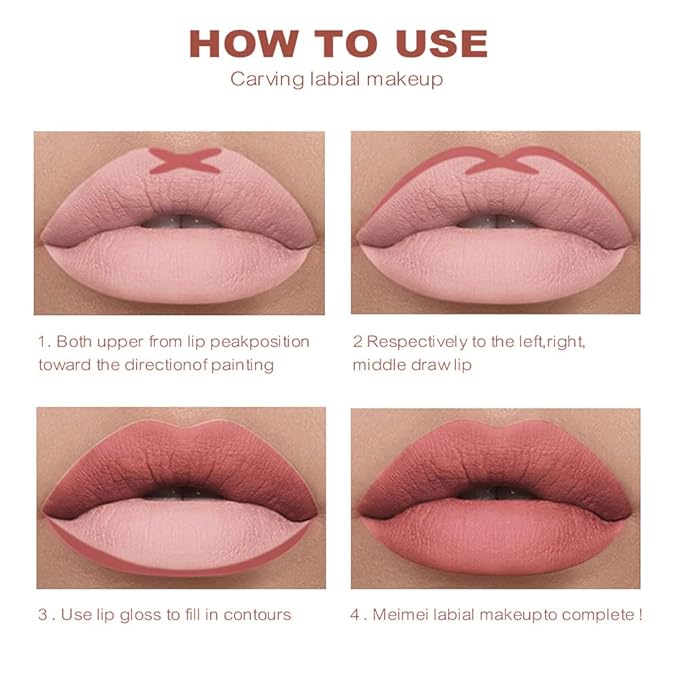 HOW TO USE
Carving labial makeup

1. Both upper from lip peakposition toward the directionof painting

2 Respectively to the left,right, middle draw lip

3 . Use lip gloss to fill in contours

4 . Meimei labial makeupto complete !