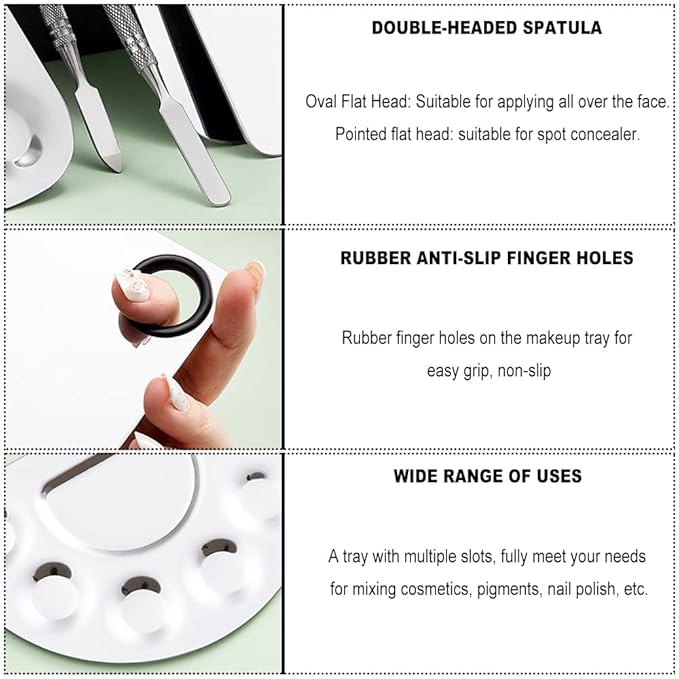 DOUBLE-HEADED SPATULA

Oval Flat Head: Suitable for applying all over the face.
Pointed flat head: suitable for spot concealer.

RUBBER ANTI-SLIP FINGER HOLES

Rubber finger holes on the makeup tray for easy grip, non-slip

WIDE RANGE OF USES

A tray with multiple slots, fully meet your needs for mixing cosmetics, pigments, nail polish, etc.