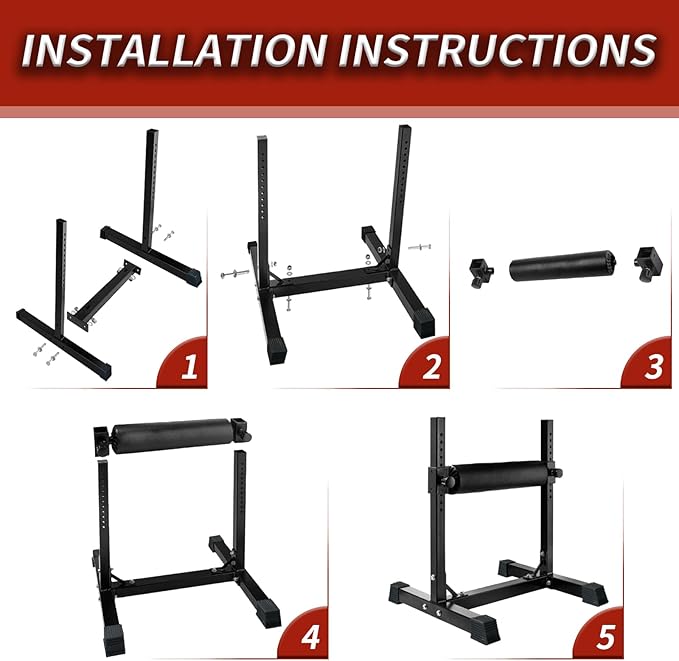 INSTALLATION INSTRUCTIONS

1

2

3

4

5