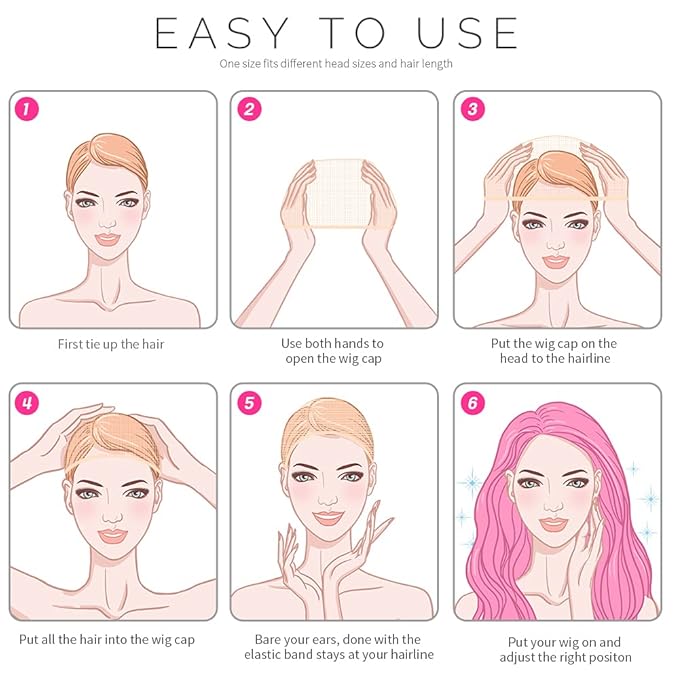 EASY TO USE

One size fits different head sizes and hair length

1

First tie up the hair

2

Use both hands to open the wig cap

3

Put the wig cap on the head to the hairline

4

Put all the hair into the wig cap

5

Bare your ears, done with the elastic band stays at your hairline

6

Put your wig on and adjust the right positon