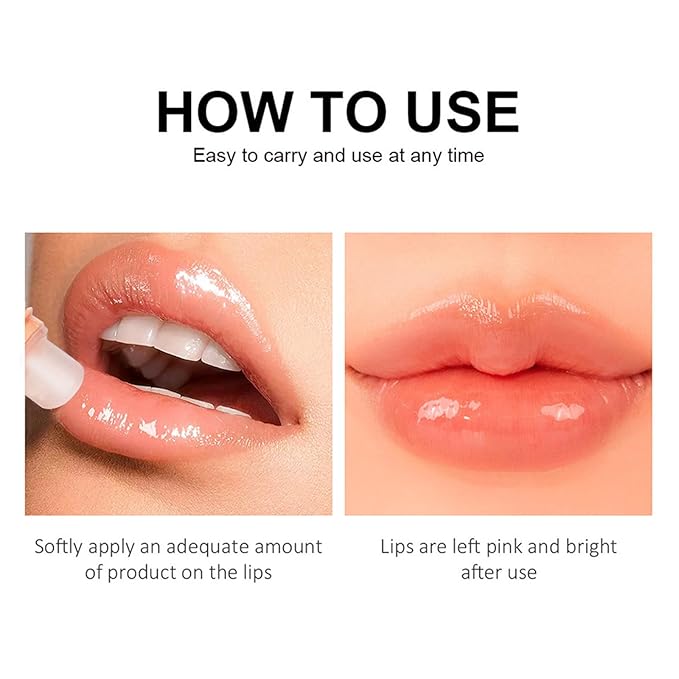 HOW TO USE

Easy to carry and use at any time

Softly apply an adequate amount of product on the lips

Lips are left pink and bright after use