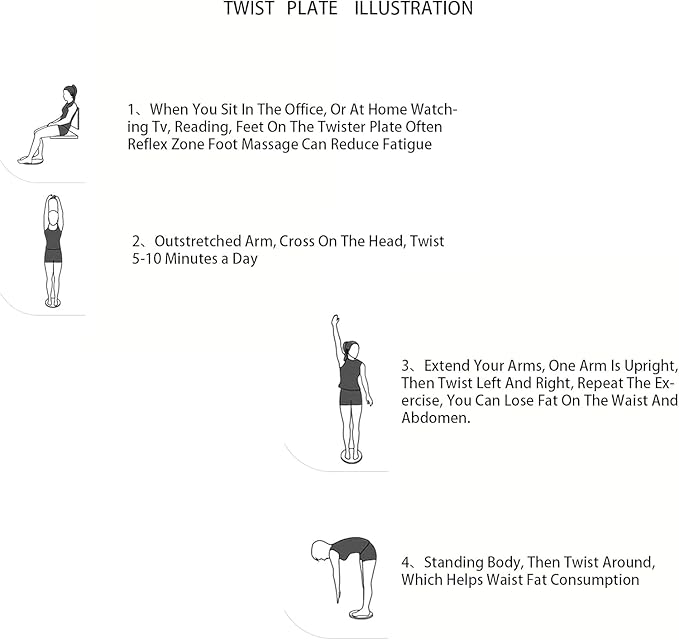 TWIST PLATE ILLUSTRATION

1、When You Sit In The Office, Or At Home Watching Tv, Reading, Feet On The Twister Plate Often Reflex Zone Foot Massage Can Reduce Fatigue

2、Outstretched Arm, Cross On The Head, Twist 5-10 Minutes a Day

3、Extend Your Arms, One Arm Is Upright, Then Twist Left And Right, Repeat The Exercise, You Can Lose Fat On The Waist And Abdomen.

4、Standing Body, Then Twist Around, Which Helps Waist Fat Consumption