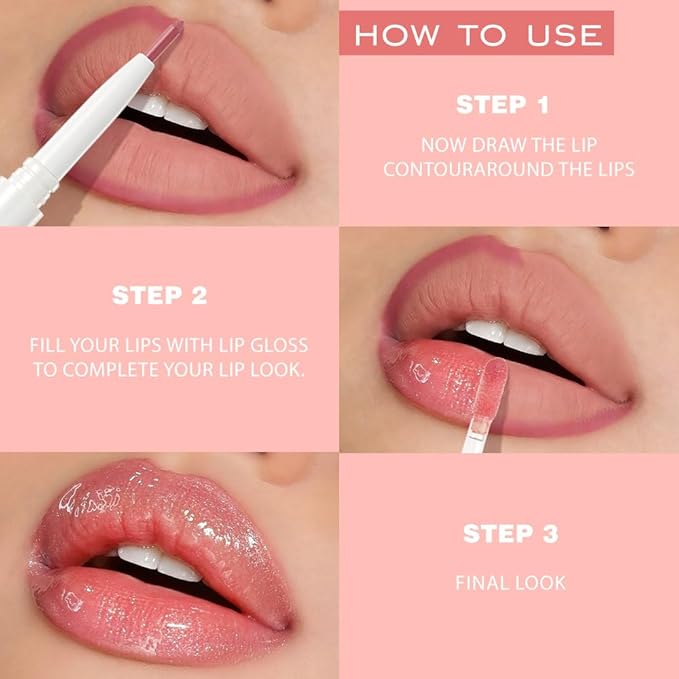 HOW TO USE

STEP 1

NOW DRAW THE LIP CONTOURAROUND THE LIPS

STEP 2

FILL YOUR LIPS WITH LIP GLOSS TO COMPLETE YOUR LIP LOOK.

STEP 3

FINAL LOOK