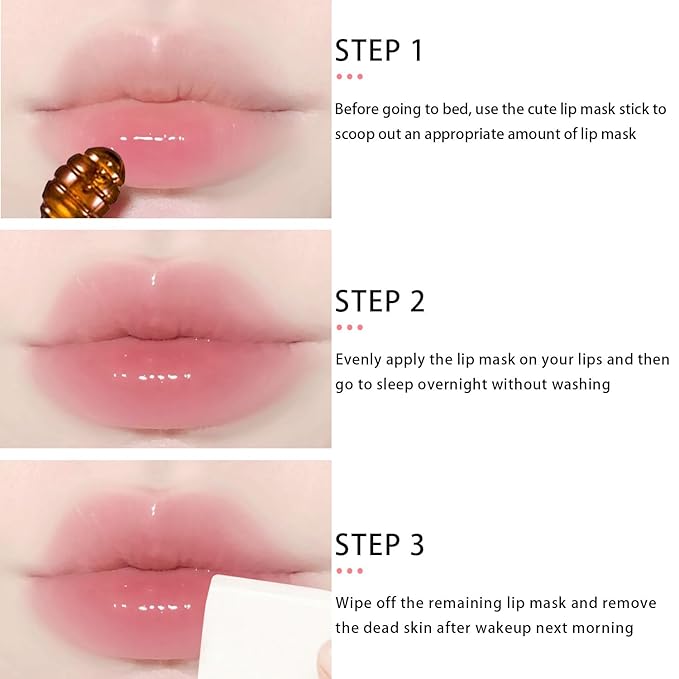 STEP 1

Before going to bed, use the cute lip mask stick to scoop out an appropriate amount of lip mask

STEP 2

Evenly apply the lip mask on your lips and then go to sleep overnight without washing

STEP 3

Wipe off the remaining lip mask and remove the dead skin after wakeup next morning