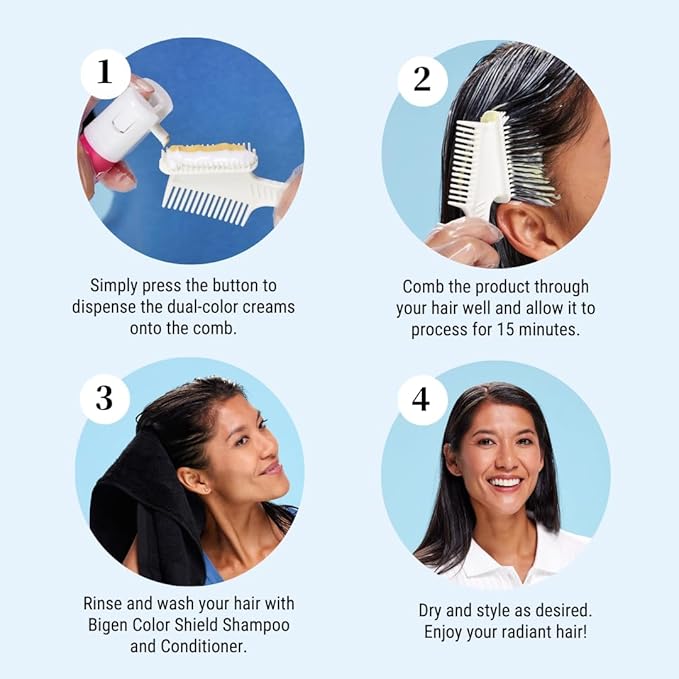 1

Simply press the button to dispense the dual-color creams onto the comb.

2

Comb the product through your hair well and allow it to process for 15 minutes.

3

Rinse and wash your hair with Bigen Color Shield Shampoo and Conditioner.

4

Dry and style as desired. Enjoy your radiant hair!