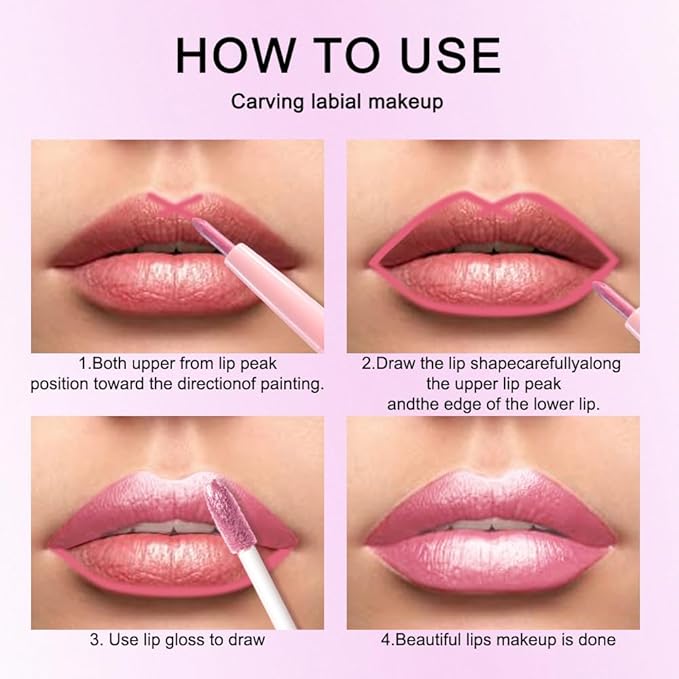 HOW TO USE

Carving labial makeup

1.Both upper from lip peak position toward the directionof painting.

2.Draw the lip shapecarefullyalong the upper lip peak andthe edge of the lower lip.

3. Use lip gloss to draw

4.Beautiful lips makeup is done