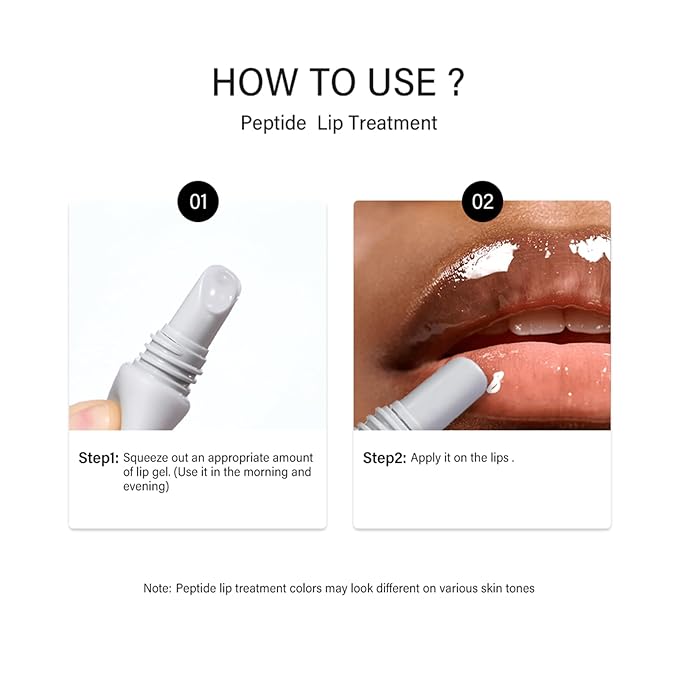 HOW TO USE ?

Peptide Lip Treatment

01

Step1: Squeeze out an appropriate amount of lip gel. (Use it in the morning and evening)

02

Step2: Apply it on the lips .

Note: Peptide lip treatment colors may look different on various skin tones