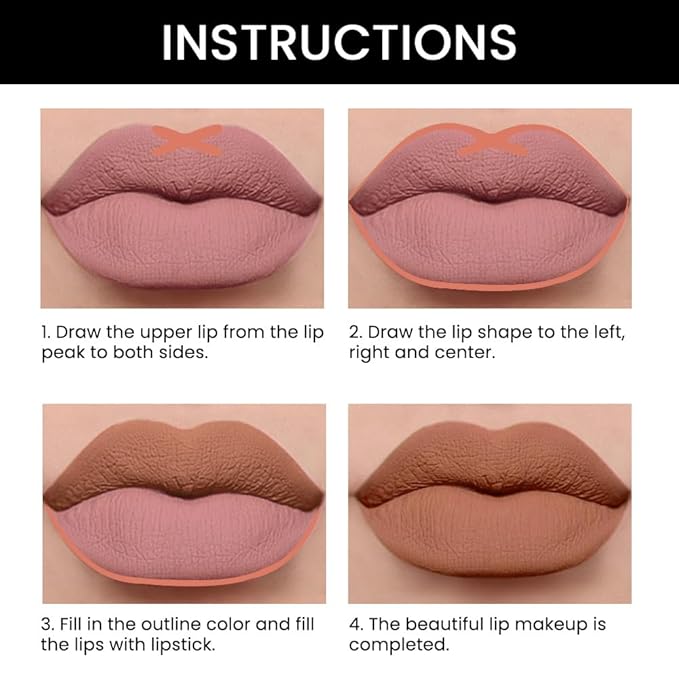 INSTRUCTIONS

1. Draw the upper lip from the lip peak to both sides.

2. Draw the lip shape to the left, right and center.

3. Fill in the outline color and fill the lips with lipstick.

4. The beautiful lip makeup is completed.