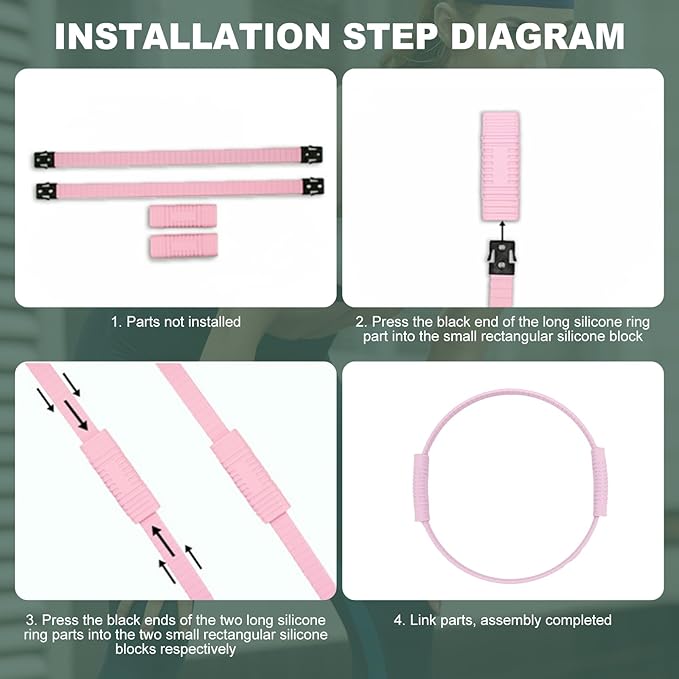 INSTALLATION STEP DIAGRAM

1. Parts not installed

2. Press the black end of the long silicone ring part into the small rectangular silicone block

3. Press the black ends of the two long silicone ring parts into the two small rectangular silicone blocks respectively

4. Link parts, assembly completed