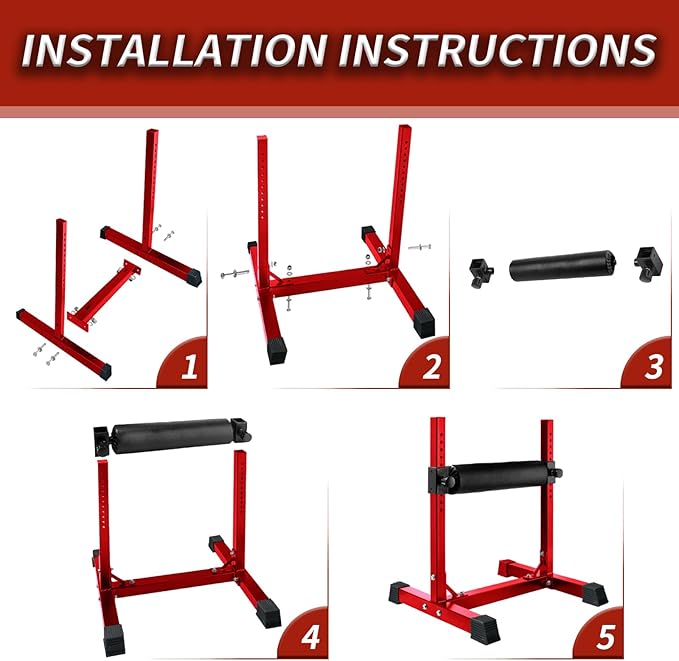 INSTALLATION INSTRUCTIONS

1

2

3

4

5