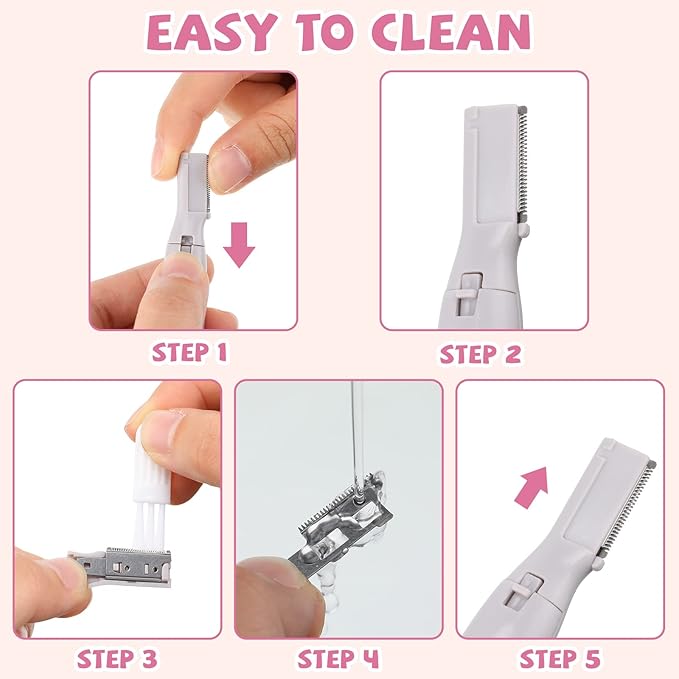 EASY TO CLEAN

STEP 1

STEP 2

STEP 3

STEP 4

STEP 5