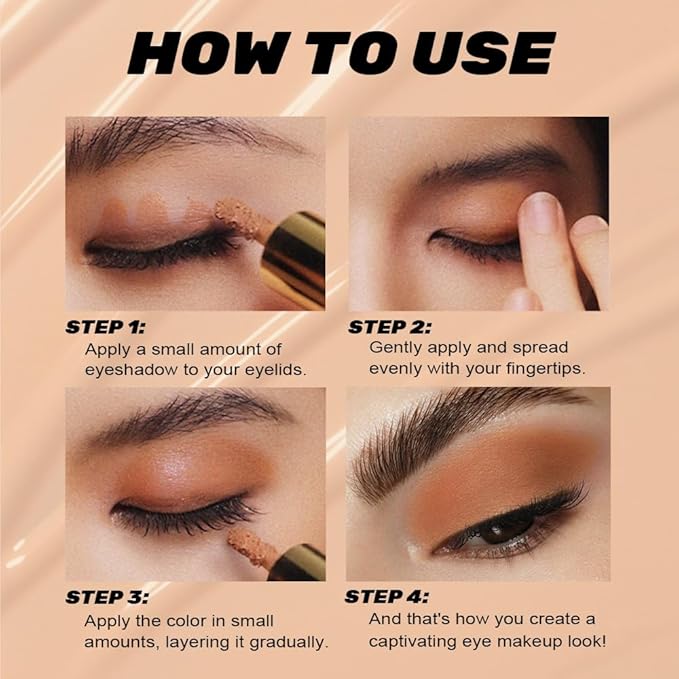 HOW TO USE

STEP 1:
Apply a small amount of eyeshadow to your eyelids.

STEP 2:
Gently apply and spread evenly with your fingertips.

STEP 3:
Apply the color in small amounts, layering it gradually.

STEP 4:
And that's how you create a captivating eye makeup look!