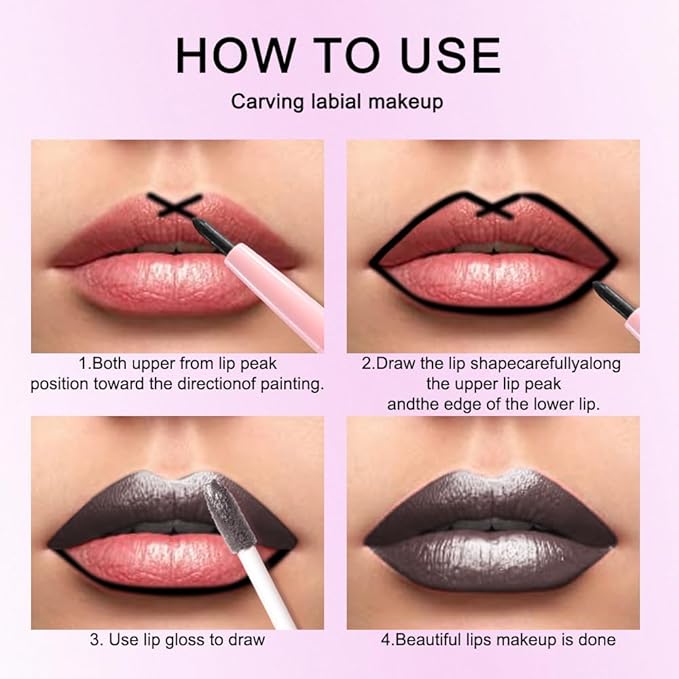 HOW TO USE

Carving labial makeup

1.Both upper from lip peak position toward the directionof painting.

2.Draw the lip shapecarefullyalong the upper lip peak andthe edge of the lower lip.

3. Use lip gloss to draw

4.Beautiful lips makeup is done