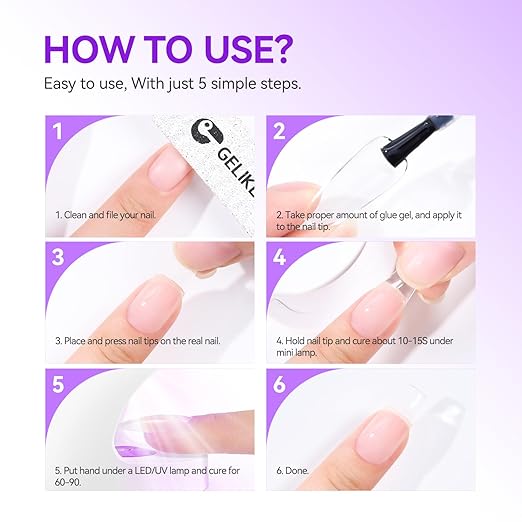 HOW TO USE?
Easy to use, With just 5 simple steps.

1

GELIKE

1. Clean and file your nail.

2

2. Take proper amount of glue gel, and apply it to the nail tip.

3

3. Place and press nail tips on the real nail.

4

4. Hold nail tip and cure about 10-15S under mini lamp.

5

5. Put hand under a LED/UV lamp and cure for 60-90.

6

6. Done.