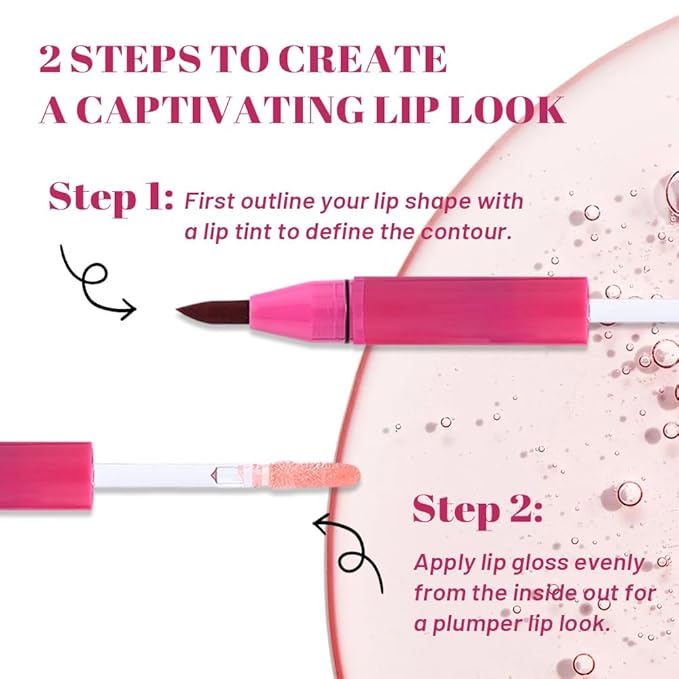 2 STEPS TO CREATE A CAPTIVATING LIP LOOK

Step 1: First outline your lip shape with a lip tint to define the contour.

Step 2:

Apply lip gloss evenly from the inside out for a plumper lip look.