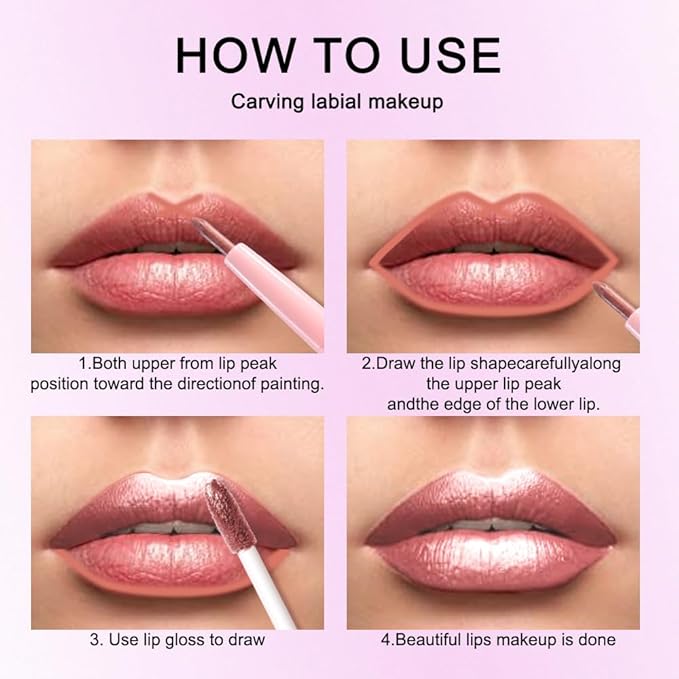 HOW TO USE

Carving labial makeup

1.Both upper from lip peak position toward the directionof painting.

2.Draw the lip shapecarefullyalong the upper lip peak andthe edge of the lower lip.

3. Use lip gloss to draw

4.Beautiful lips makeup is done