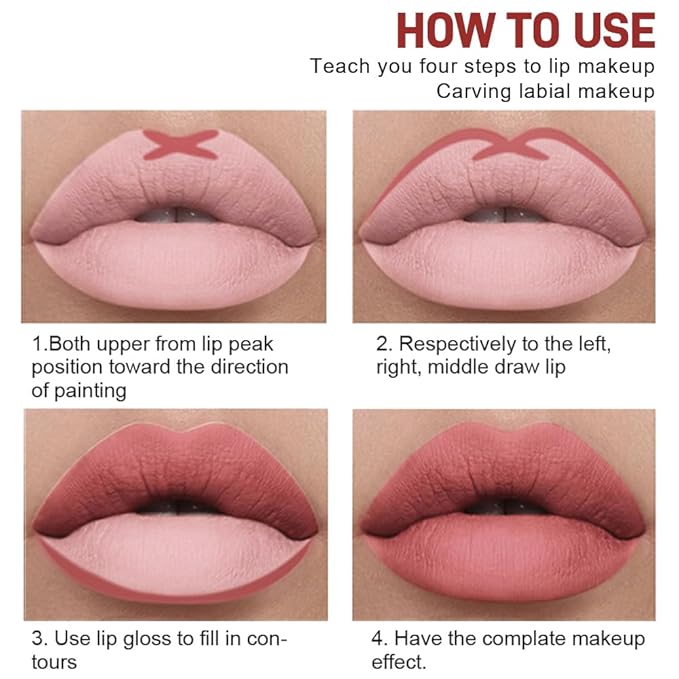 HOW TO USE
Teach you four steps to lip makeup
Carving labial makeup

1.Both upper from lip peak position toward the direction of painting

2. Respectively to the left, right, middle draw lip

3. Use lip gloss to fill in contours

4. Have the complate makeup effect.