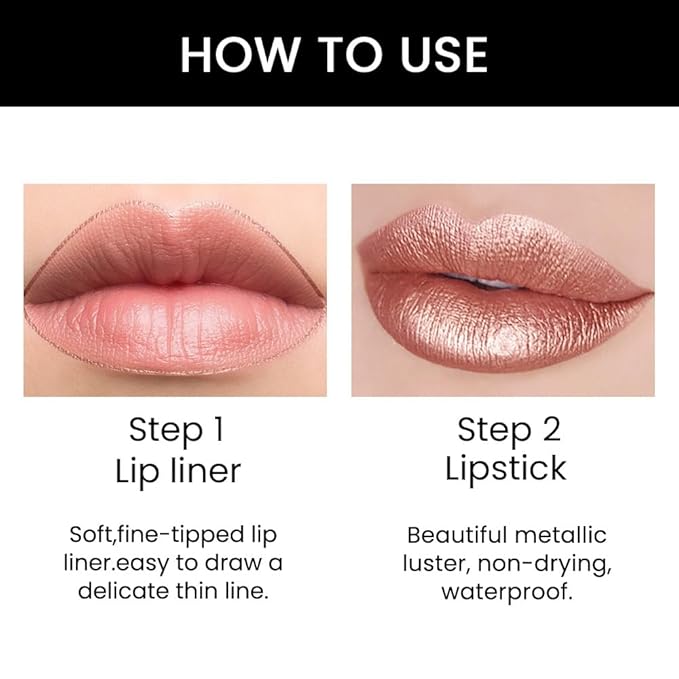 HOW TO USE

Step 1
Lip liner

Soft,fine-tipped lip liner.easy to draw a delicate thin line.

Step 2
Lipstick

Beautiful metallic luster, non-drying, waterproof.