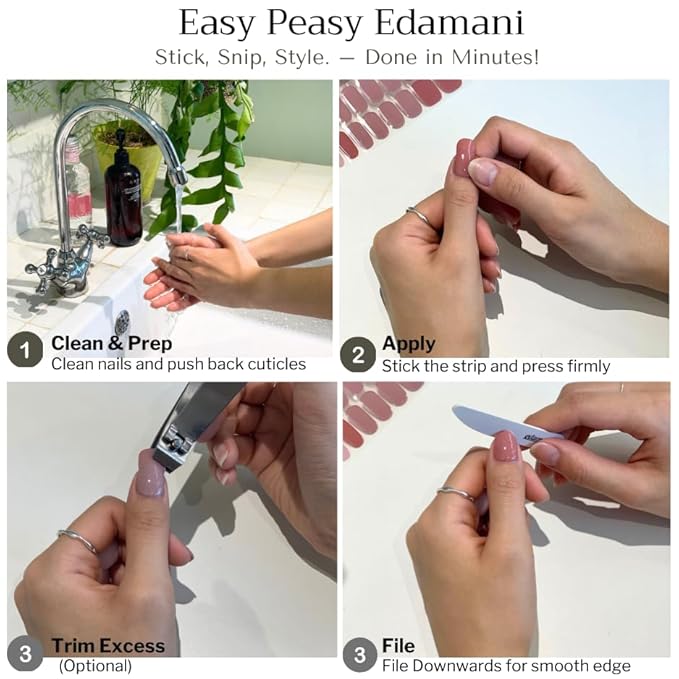 Easy Peasy Edamani

Stick, Snip, Style. — Done in Minutes!

1 Clean & Prep
Clean nails and push back cuticles

2 Apply
Stick the strip and press firmly

3 Trim Excess
(Optional)

3 File
File Downwards for smooth edge