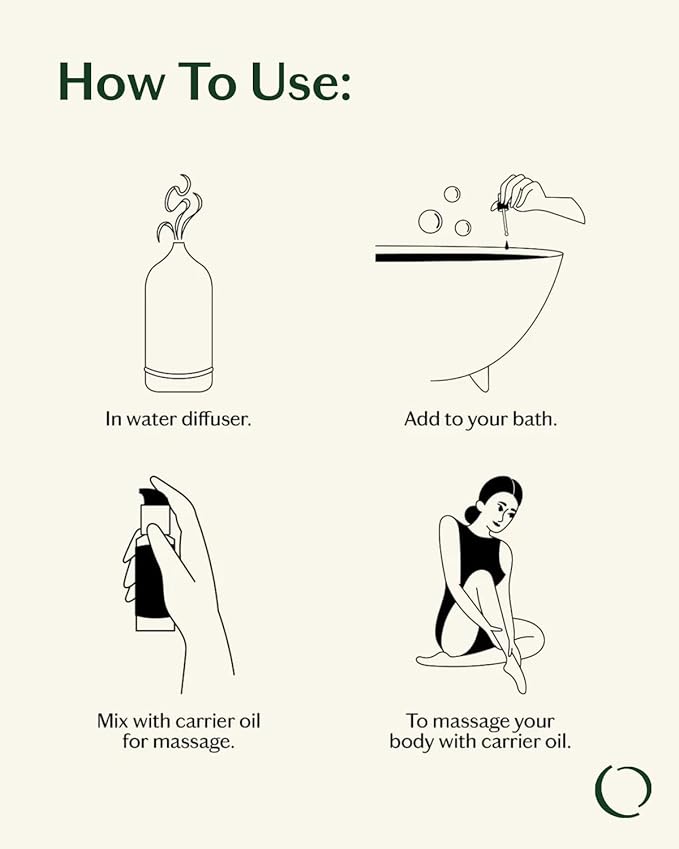 How To Use:

In water diffuser.

Add to your bath.

Mix with carrier oil for massage.

To massage your body with carrier oil.