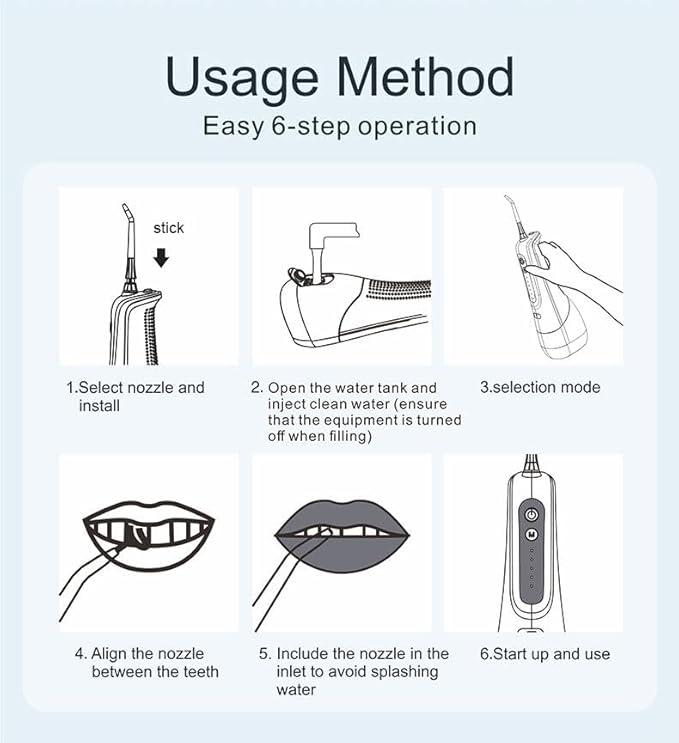 Usage Method
Easy 6-step operation

stick

1.Select nozzle and install

2. Open the water tank and inject clean water (ensure that the equipment is turned off when filling)

3.selection mode

M

4. Align the nozzle between the teeth

5. Include the nozzle in the inlet to avoid splashing water

6.Start up and use