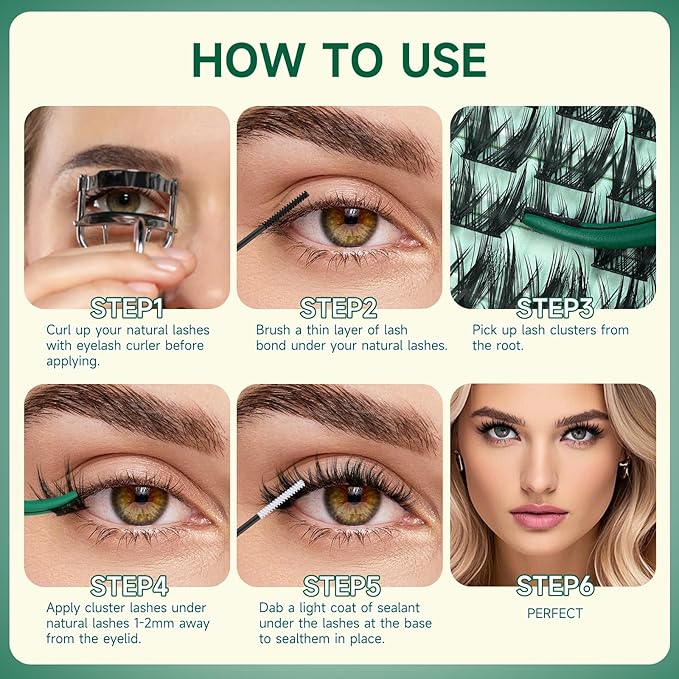 HOW TO USE

STEP1
Curl up your natural lashes with eyelash curler before applying.

STEP2
Brush a thin layer of lash bond under your natural lashes.

STEP3
Pick up lash clusters from the root.

STEP4
Apply cluster lashes under natural lashes 1-2mm away from the eyelid.

STEP5
Dab a light coat of sealant under the lashes at the base to sealthem in place.

STEP6
PERFECT