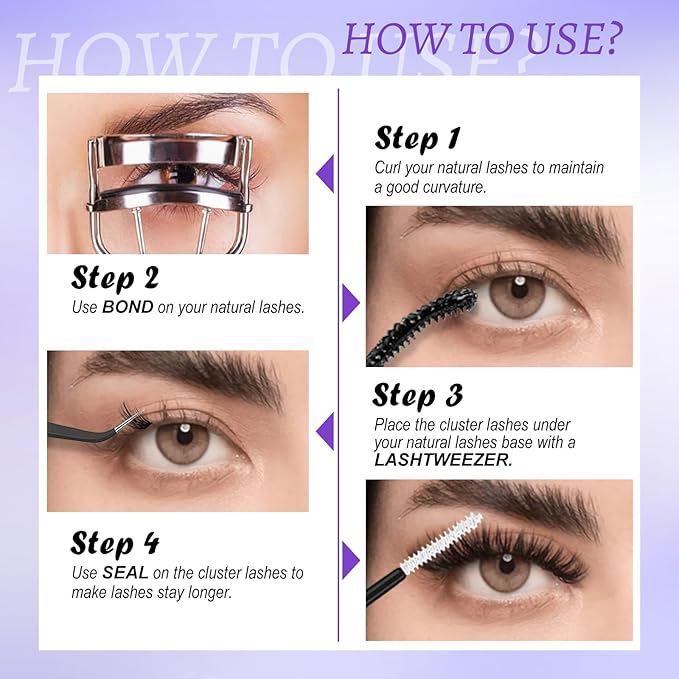 HOW TO USE?

HOW TO USE?

Step 1
Curl your natural lashes to maintain a good curvature.

Step 2
Use BOND on your natural lashes.

Step 3
Place the cluster lashes under your natural lashes base with a LASHTWEEZER.

Step 4
Use SEAL on the cluster lashes to make lashes stay longer.