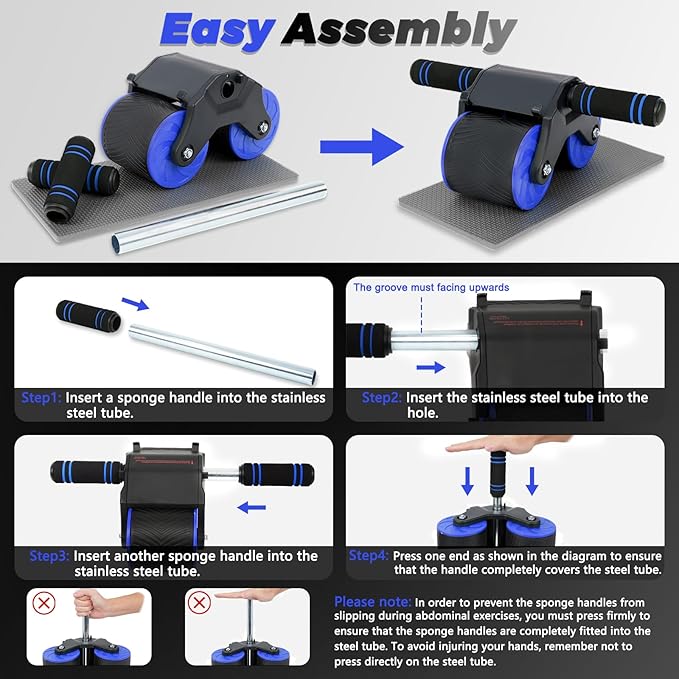 Easy Assembly

Step1: Insert a sponge handle into the stainless steel tube.

The groove must facing upwards

Step2: Insert the stainless steel tube into the hole.

Step3: Insert another sponge handle into the stainless steel tube.

Step4: Press one end as shown in the diagram to ensure that the handle completely covers the steel tube.

Please note: In order to prevent the sponge handles from slipping during abdominal exercises, you must press firmly to ensure that the sponge handles are completely fitted into the steel tube. To avoid injuring your hands, remember not to press directly on the steel tube.