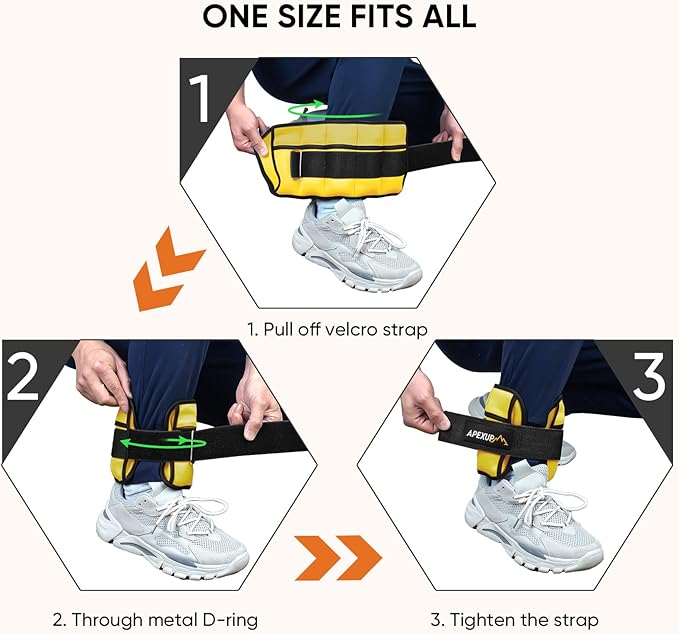 ONE SIZE FITS ALL

1

1. Pull off velcro strap

2

3

APEXUP

2. Through metal D-ring

3. Tighten the strap