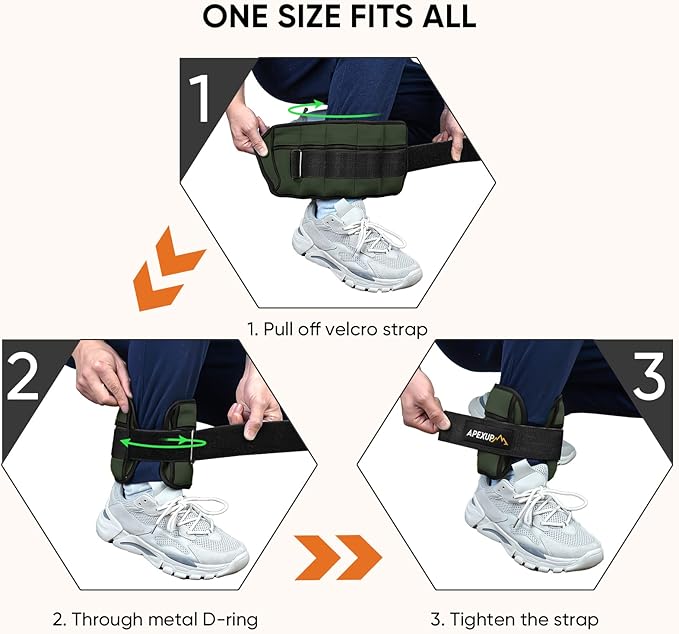 ONE SIZE FITS ALL

1

1. Pull off velcro strap

2

3

APEXUP

2. Through metal D-ring

3. Tighten the strap