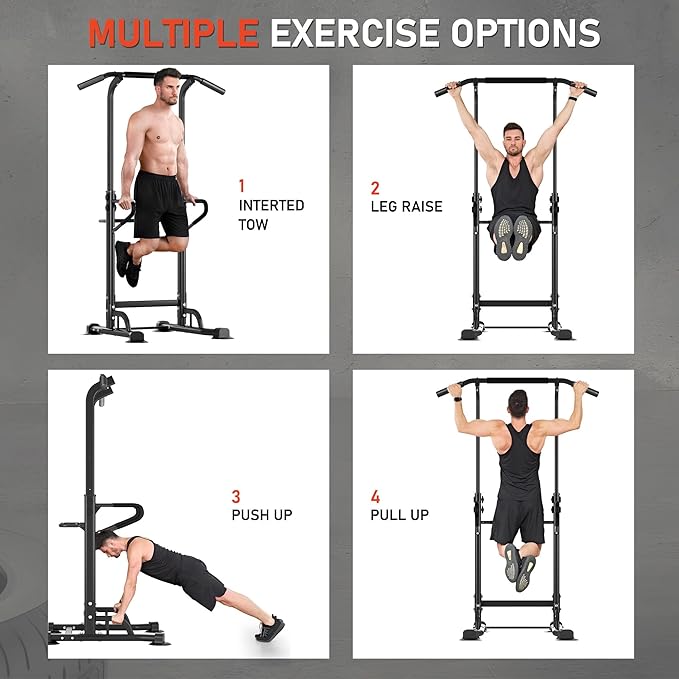 MULTIPLE EXERCISE OPTIONS

1
INTERTED
TOW

2
LEG RAISE

3
PUSH UP

4
PULL UP