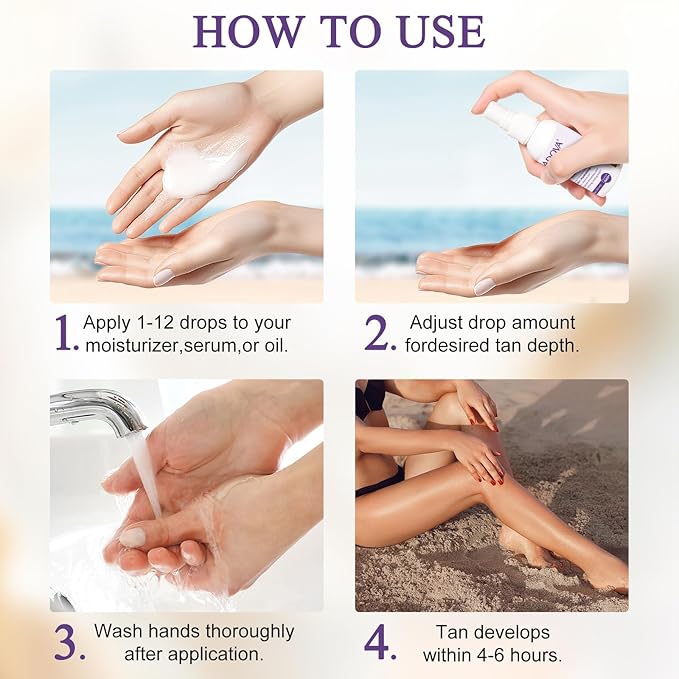 HOW TO USE

ADOVA

1. Apply 1-12 drops to your moisturizer,serum,or oil.

2. Adjust drop amount fordesired tan depth.

3. Wash hands thoroughly after application.

4. Tan develops within 4-6 hours.