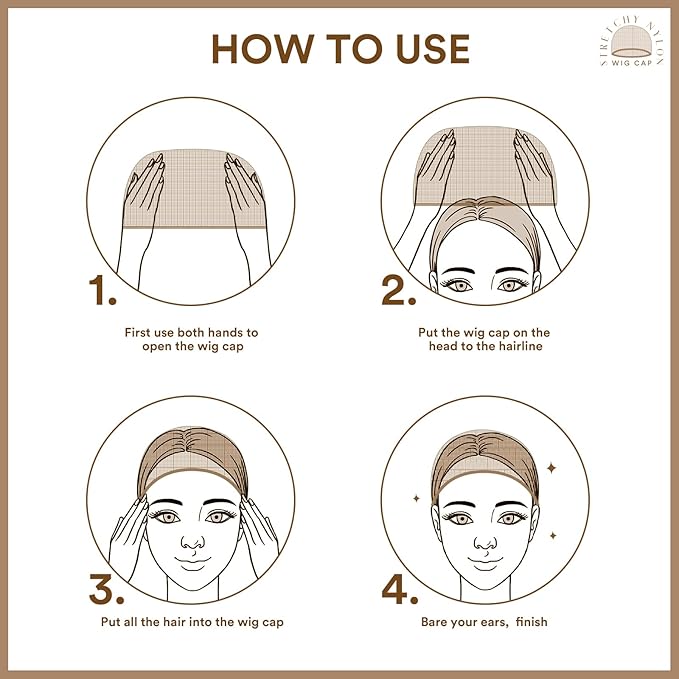 HOW TO USE

STRETCHY NYLON
WIG CAP

1.

First use both hands to open the wig cap

2.

Put the wig cap on the head to the hairline

3.

Put all the hair into the wig cap

4.

Bare your ears, finish