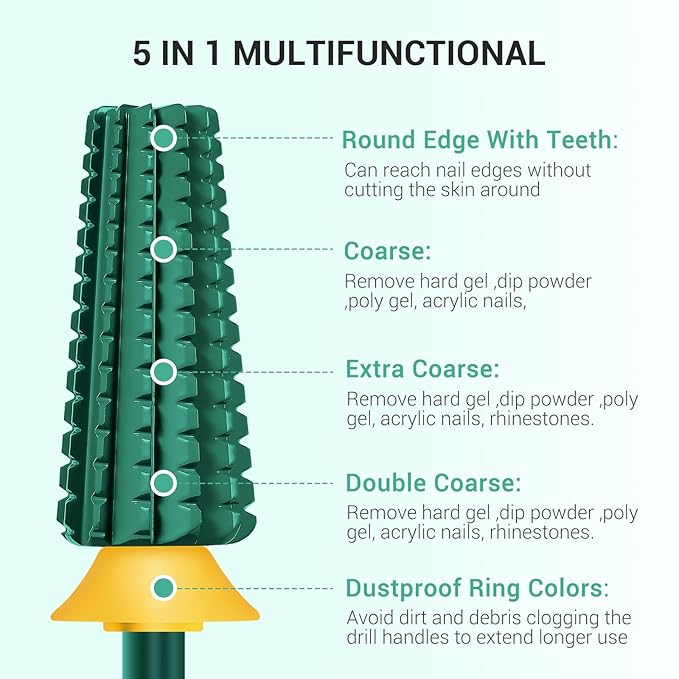 5 IN 1 MULTIFUNCTIONAL

Round Edge With Teeth:
Can reach nail edges without cutting the skin around

Coarse:
Remove hard gel ,dip powder ,poly gel, acrylic nails,

Extra Coarse:
Remove hard gel ,dip powder ,poly gel, acrylic nails, rhinestones.

Double Coarse:
Remove hard gel ,dip powder ,poly gel, acrylic nails, rhinestones.

Dustproof Ring Colors:
Avoid dirt and debris clogging the drill handles to extend longer use