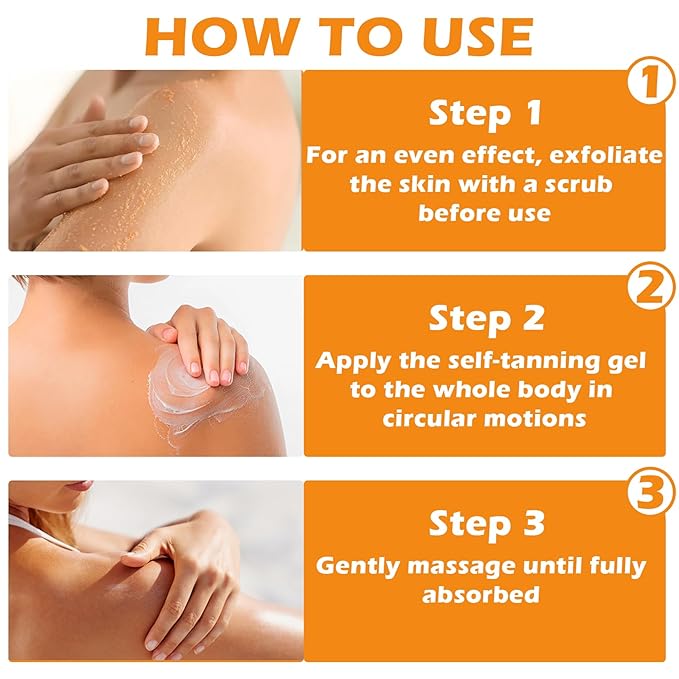 HOW TO USE

1

Step 1

For an even effect, exfoliate the skin with a scrub before use

2

Step 2

Apply the self-tanning gel to the whole body in circular motions

3

Step 3

Gently massage until fully absorbed