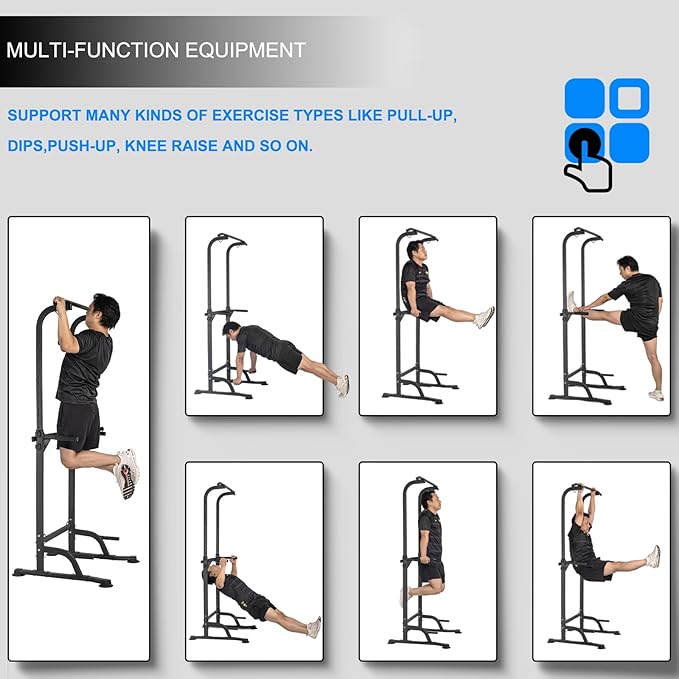 MULTI-FUNCTION EQUIPMENT

SUPPORT MANY KINDS OF EXERCISE TYPES LIKE PULL-UP, DIPS,PUSH-UP, KNEE RAISE AND SO ON.